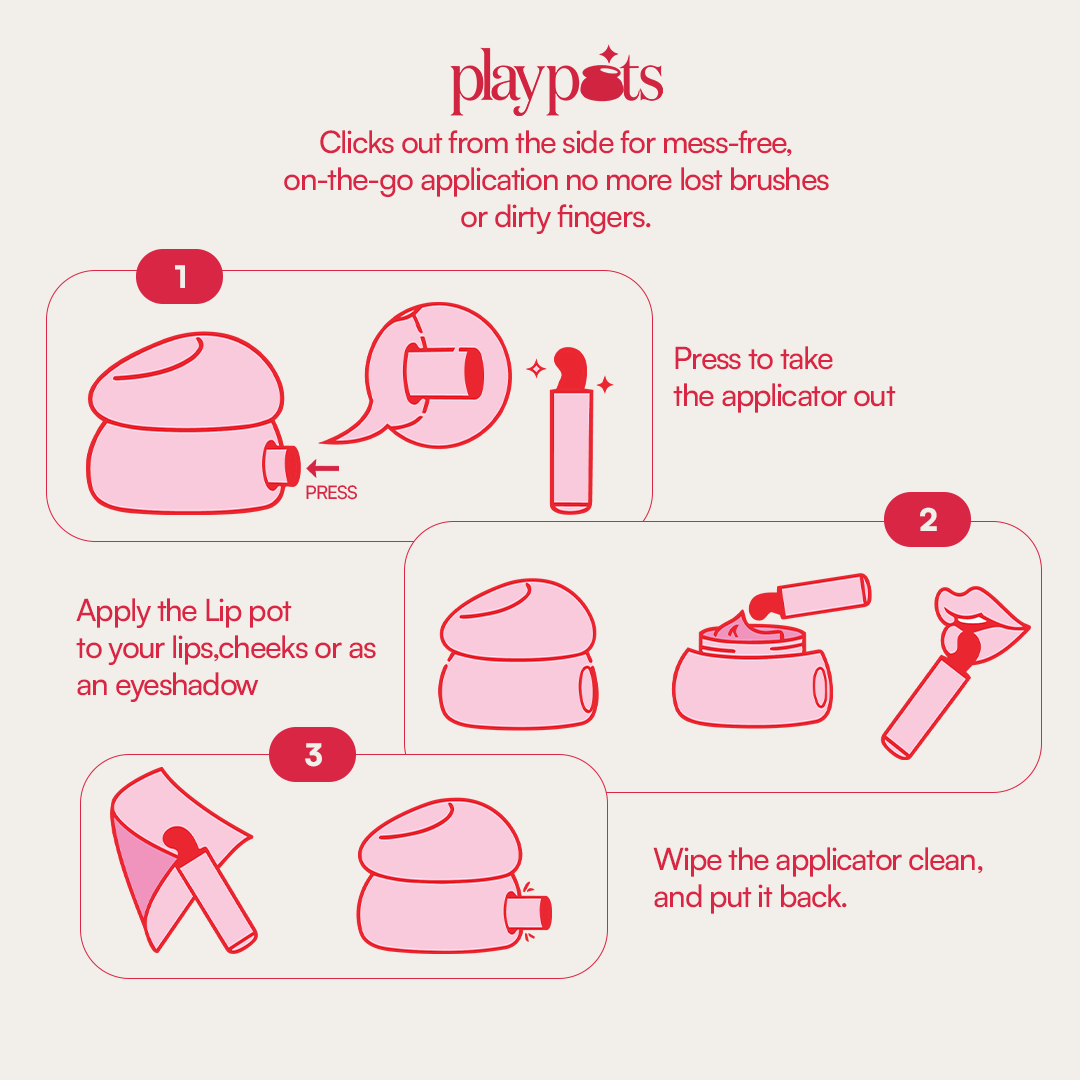 playpots

Clicks out from the side for mess-free, on-the-go application no more lost brushes or dirty fingers.

1

PRESS

Press to take the applicator out

2

Apply the Lip pot to your lips,cheeks or as an eyeshadow

3

Wipe the applicator clean, and put it back.