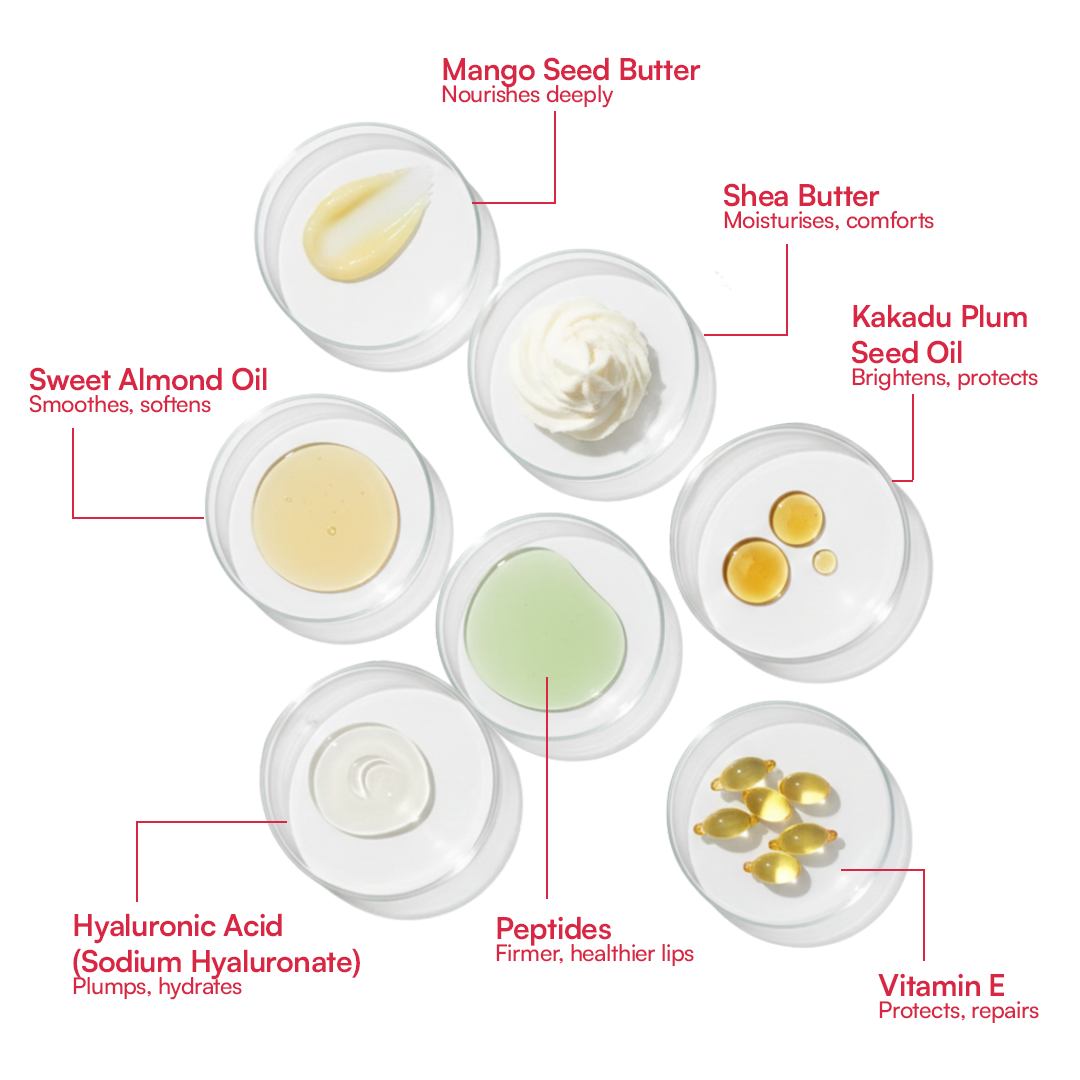 Mango Seed Butter
Nourishes deeply

Shea Butter
Moisturises, comforts

Kakadu Plum Seed Oil
Brightens, protects

Sweet Almond Oil
Smoothes, softens

Hyaluronic Acid (Sodium Hyaluronate)
Plumps, hydrates

Peptides
Firmer, healthier lips

Vitamin E
Protects, repairs