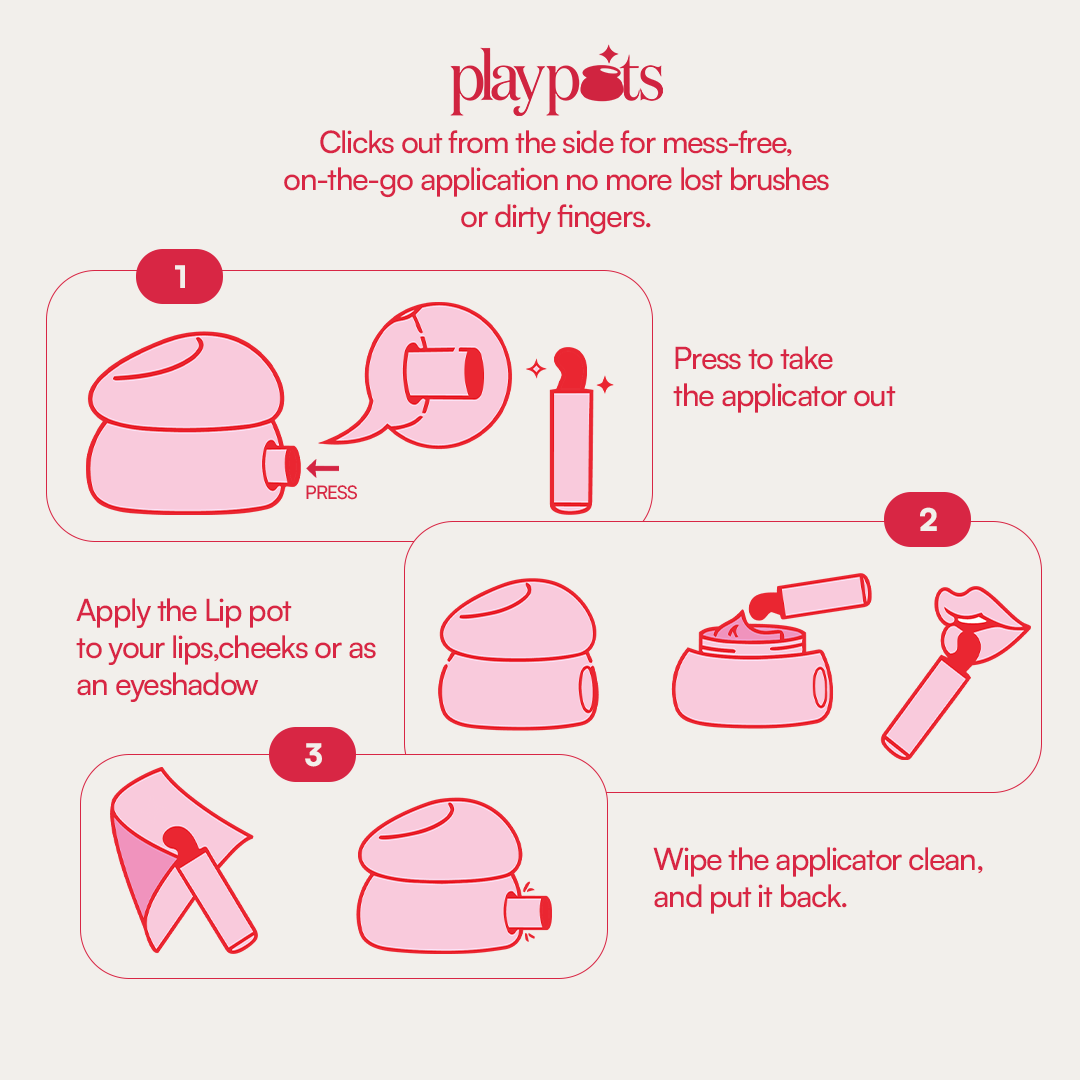 playpots

Clicks out from the side for mess-free, on-the-go application no more lost brushes or dirty fingers.

1

PRESS

Press to take the applicator out

2

Apply the Lip pot to your lips,cheeks or as an eyeshadow

3

Wipe the applicator clean, and put it back.